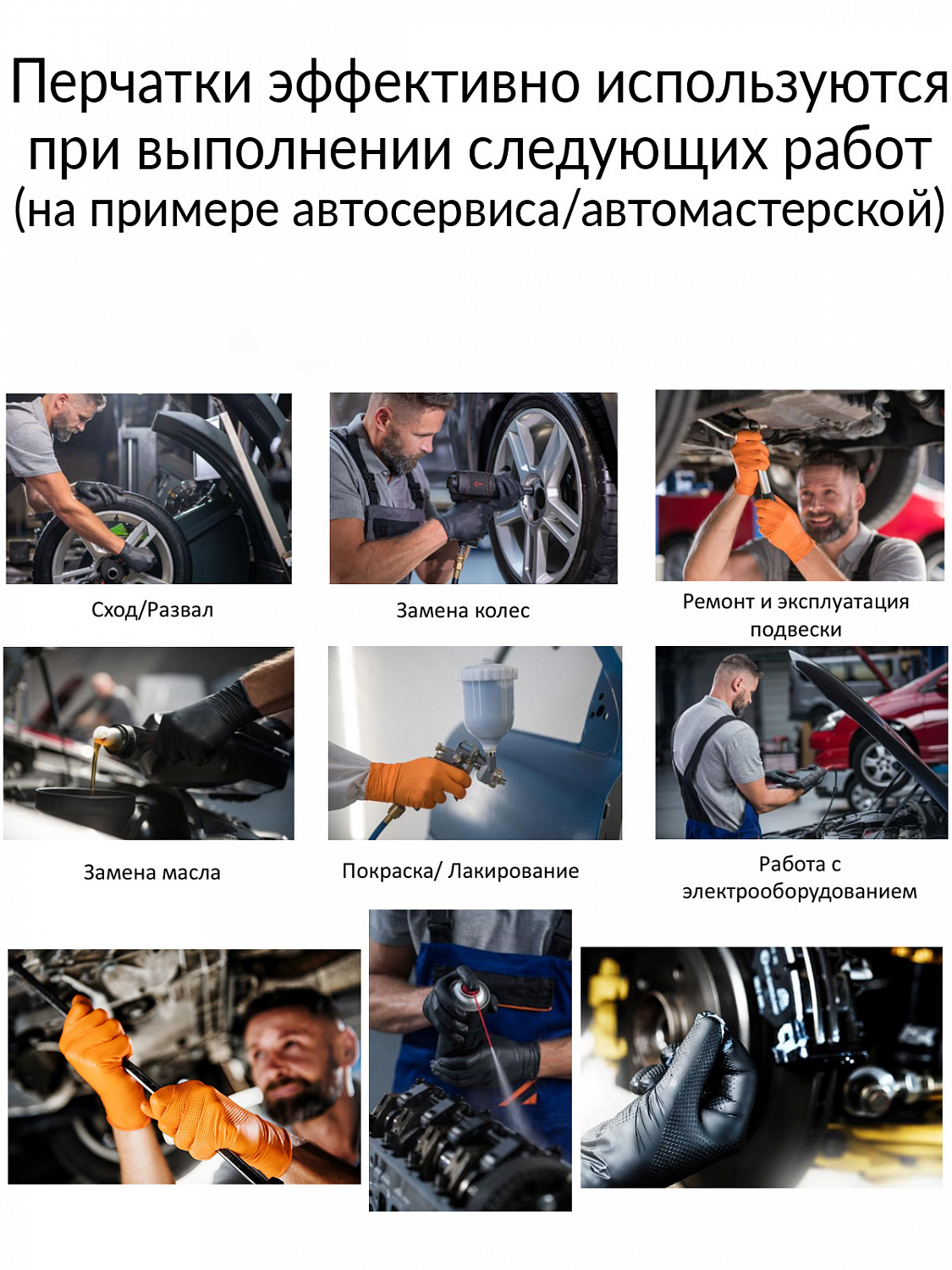 Перчатки эффективно используются при выполнении следующих работ (на примере автосервиса/автомастерской)

Сход/Развал

Замена колес

Ремонт и эксплуатация подвески

Замена масла

Покраска/ Лакирование

Работа с электрооборудованием